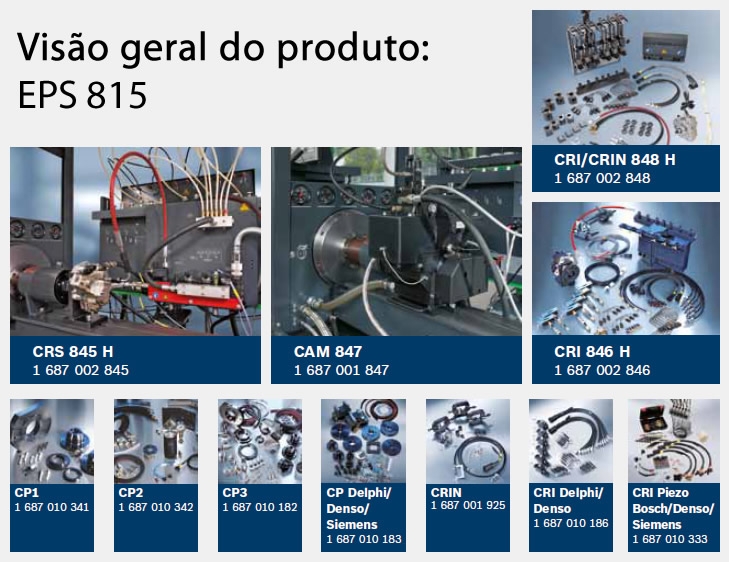 Visão geral do produto:
EPS 815

CRI/CRIN 848 H
1 687 002 848

CRS 845 H
1 687 002 845

CAM 847
1 687 001 847

CRI 846 H
1 687 002 846

CP1
1 687 010 341

CP2
1 687 010 342

CP3
1 687 010 182

CP Delphi/ Denso/ Siemens
1 687 010 183

CRIN
1 687 001 925

CRI Delphi/ Denso
1 687 010 186

CRI Piezo Bosch/Denso/ Siemens
1 687 010 333